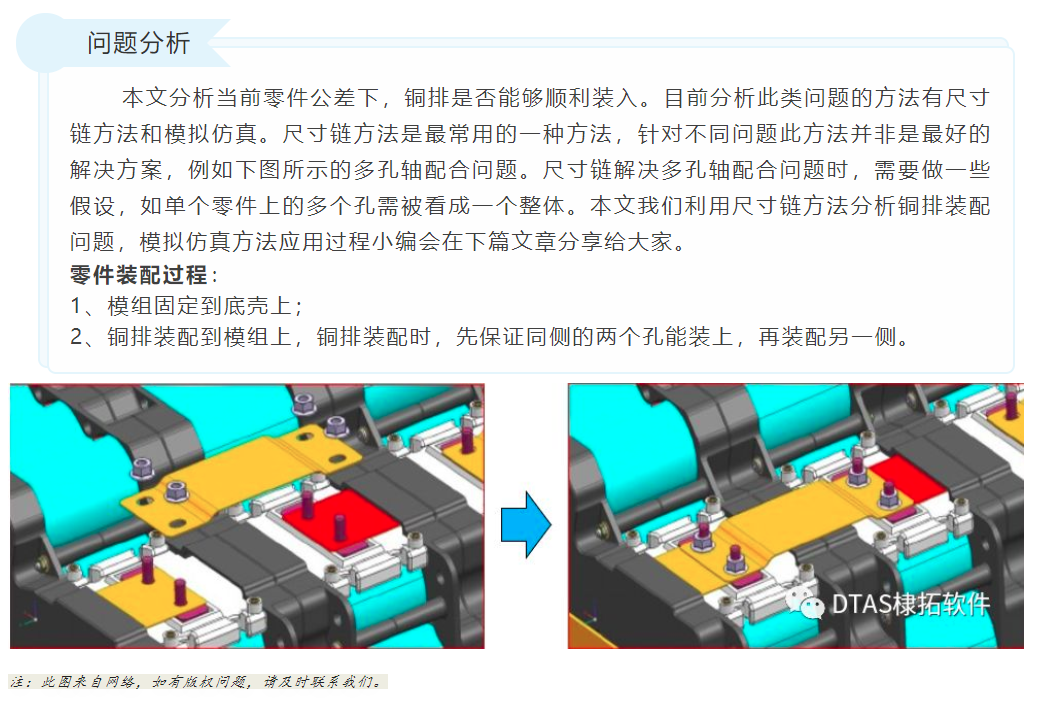 问题分析

本文分析当前零件公差下，铜排是否能够顺利装入。目前分析此类问题的方法有尺寸链方法和模拟仿真。尺寸链方法是最常用的一种方法，针对不同问题此方法并非是最好的解决方案，例如下图所示的多孔轴配合问题。尺寸链解决多孔轴配合问题时，需要做一些假设，如单个零件上的多个孔需被看成一个整体。本文我们利用尺寸链方法分析铜排装配问题，模拟仿真方法应用过程小编会在下篇文章分享给大家。

零件装配过程：
1、模组固定到底壳上；
2、铜排装配到模组上，铜排装配时，先保证同侧的两个孔能装上，再装配另一侧。

DTAS棣拓软件

注：此图来自网络，如有版权问题，请及时联系我们。